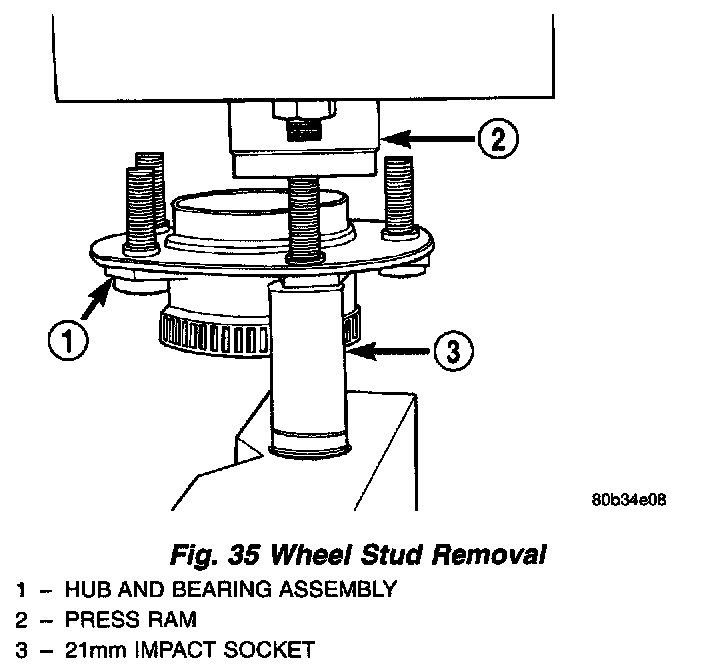 2

1

3

80b34e08

Fig. 35 Wheel Stud Removal

1 – HUB AND BEARING ASSEMBLY
2 – PRESS RAM
3 – 21mm IMPACT SOCKET