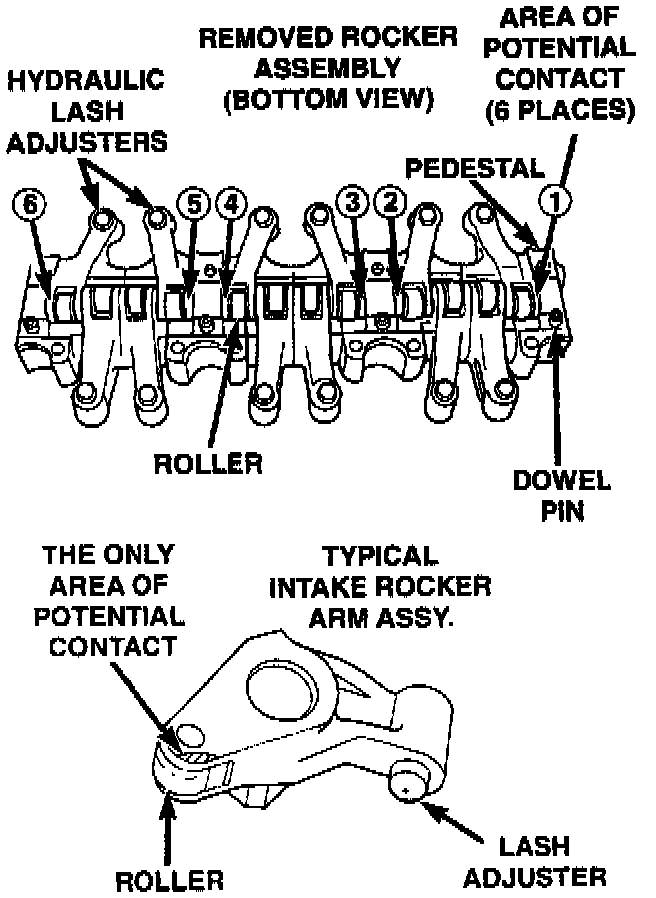 HYDRAULIC LASH ADJUSTERS

REMOVED ROCKER ASSEMBLY (BOTTOM VIEW)

AREA OF POTENTIAL CONTACT (6 PLACES)

PEDESTAL

6

5

4

3

2

1

ROLLER

DOWEL PIN

THE ONLY AREA OF POTENTIAL CONTACT

TYPICAL INTAKE ROCKER ARM ASSY.

ROLLER

LASH ADJUSTER