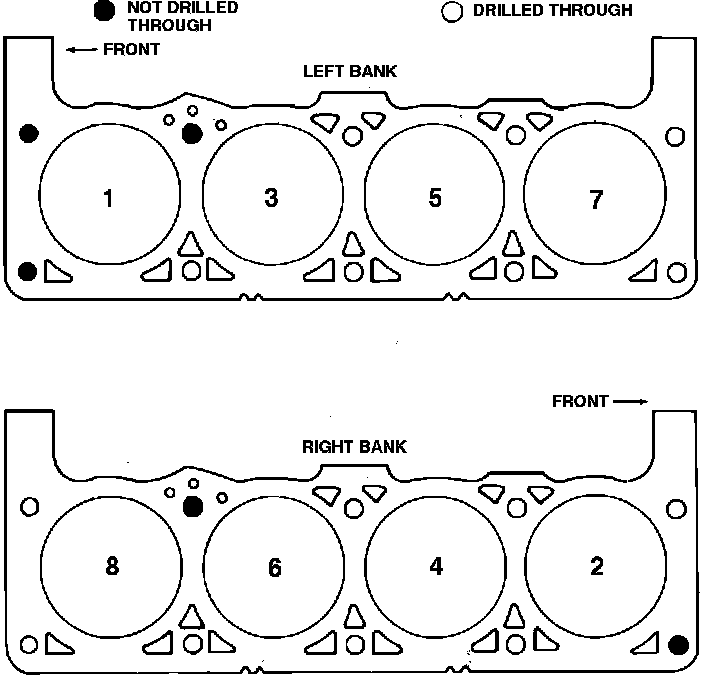 NOT DRILLED THROUGH

DRILLED THROUGH

FRONT

LEFT BANK

1

3

5

7

FRONT

RIGHT BANK

8

6

4

2