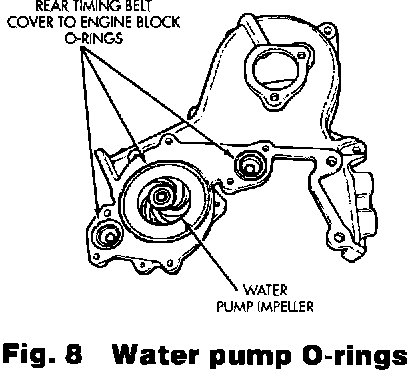 REAR TIMING BELT COVER TO ENGINE BLOCK O-RINGS

WATER PUMP IMPELLER

Fig. 8 Water pump O-rings