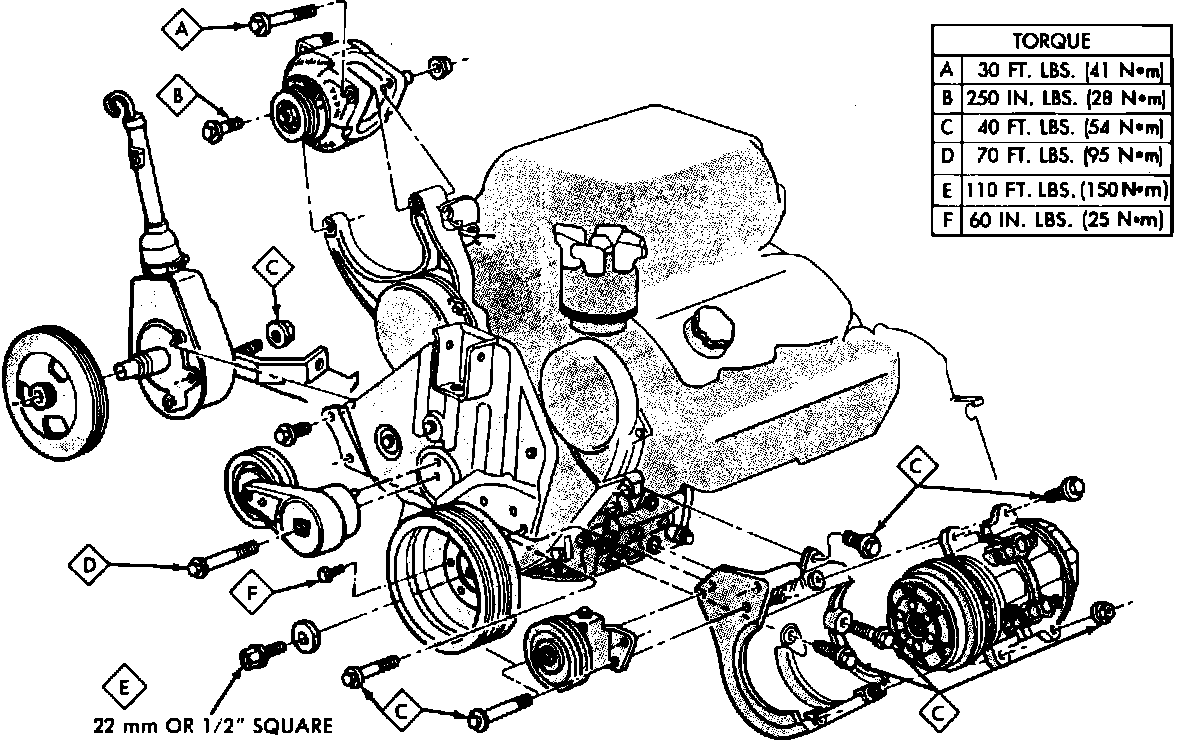 | TORQUE | |
|---|---|
| A | 30 FT. LBS. (41 N•m) |
| B | 250 IN. LBS. (28 N•m) |
| C | 40 FT. LBS. (54 N•m) |
| D | 70 FT. LBS. (95 N•m) |
| E | 110 FT. LBS. (150 N•m) |
| F | 60 IN. LBS. (25 N•m) |

A

B

C

C

D

F

E

22 mm OR 1/2" SQUARE

C

C