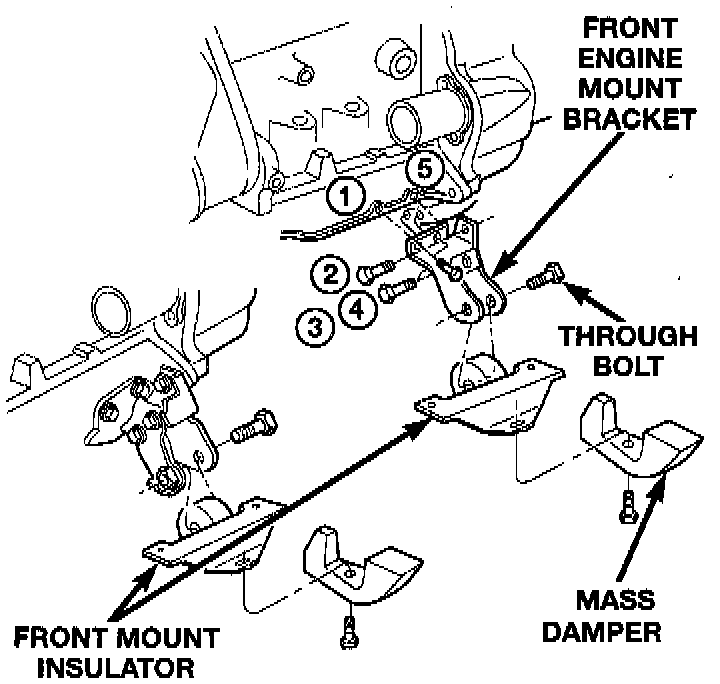 FRONT ENGINE MOUNT BRACKET

5

1

2

4

3

THROUGH BOLT

MASS DAMPER

FRONT MOUNT INSULATOR