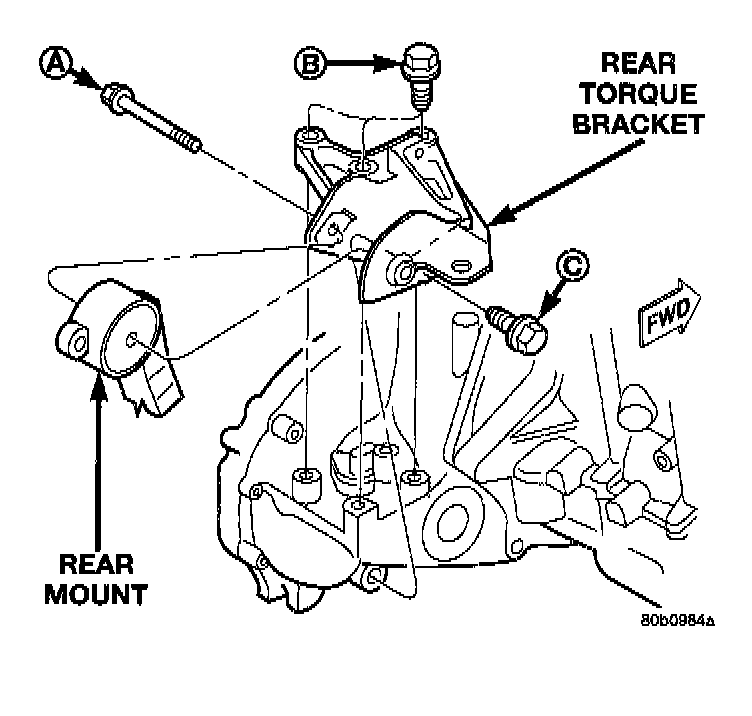 A

B

REAR TORQUE BRACKET

C

FWD

REAR MOUNT

80b0984a