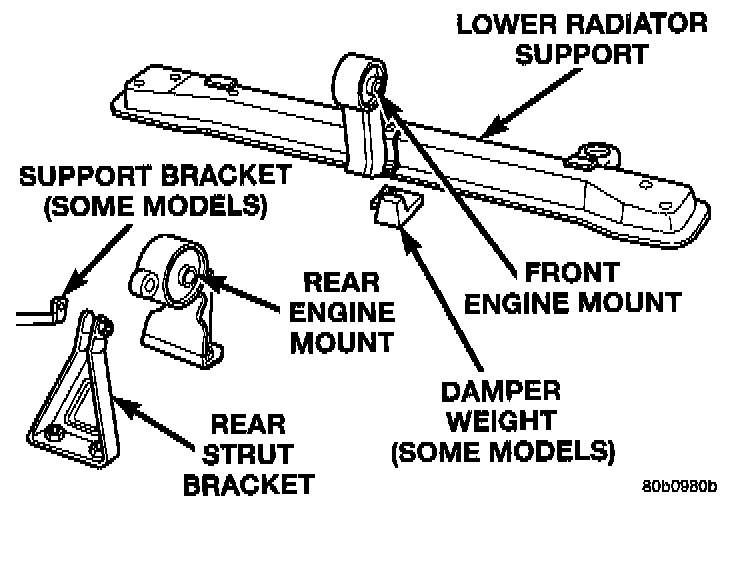 LOWER RADIATOR SUPPORT

SUPPORT BRACKET (SOME MODELS)

REAR ENGINE MOUNT

FRONT ENGINE MOUNT

DAMPER WEIGHT (SOME MODELS)

REAR STRUT BRACKET

80b0980b