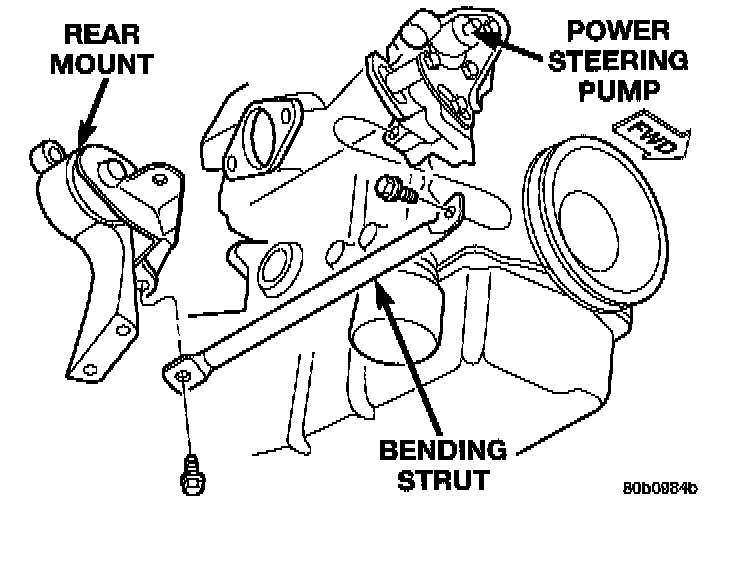 REAR MOUNT

POWER STEERING PUMP

FWD

BENDING STRUT

80b0984b