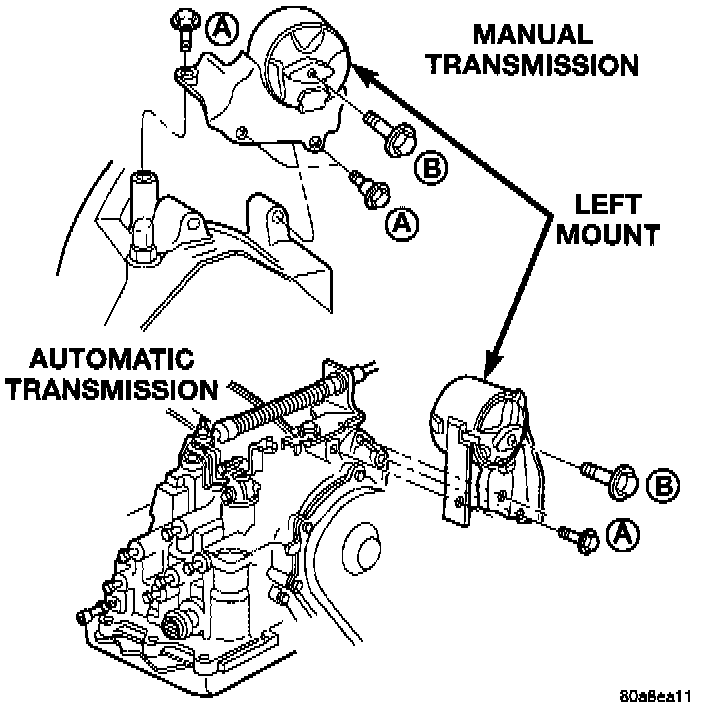 A

MANUAL TRANSMISSION

B

A

LEFT MOUNT

AUTOMATIC TRANSMISSION

B

A

80a8ea11