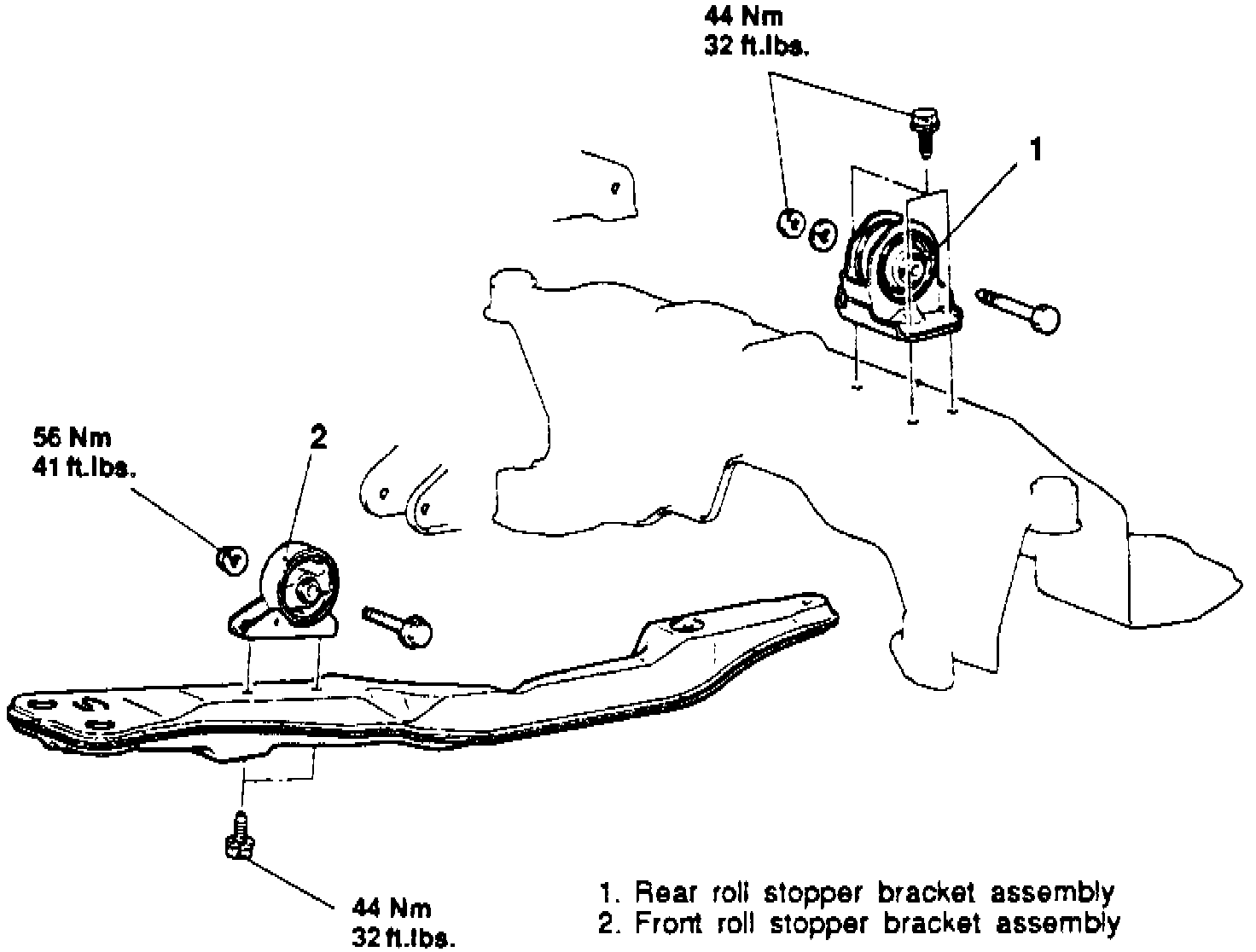 44 Nm
32 ft.lbs.

1

56 Nm
41 ft.lbs.

2

44 Nm
32 ft.lbs.

1. Rear roll stopper bracket assembly
2. Front roll stopper bracket assembly