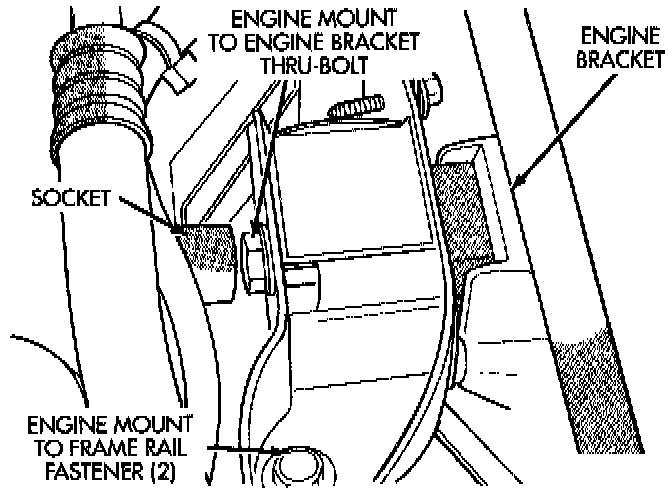 ENGINE MOUNT TO ENGINE BRACKET THRU-BOLT

ENGINE BRACKET

SOCKET

ENGINE MOUNT TO FRAME RAIL FASTENER (2)