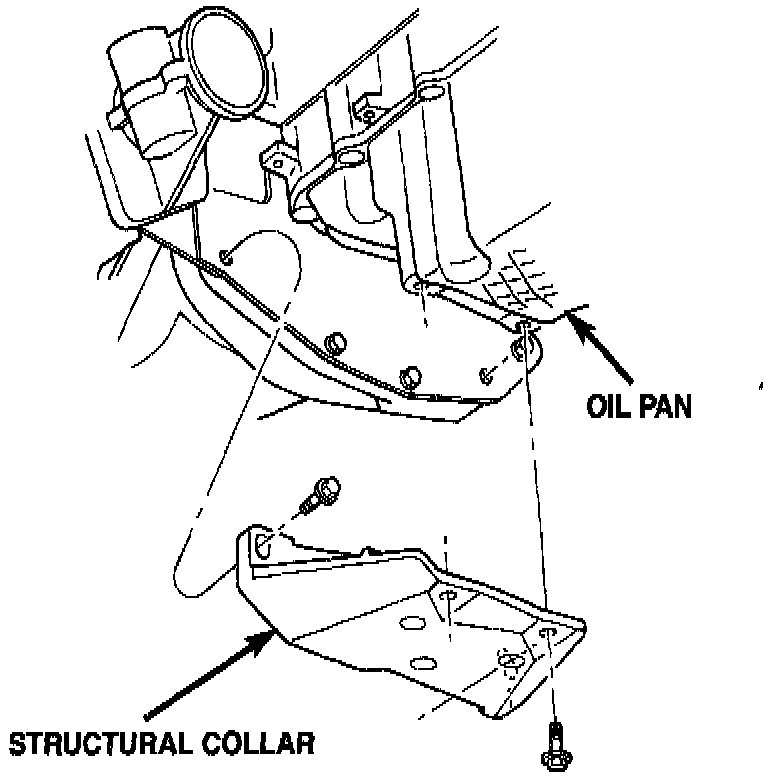 OIL PAN

STRUCTURAL COLLAR