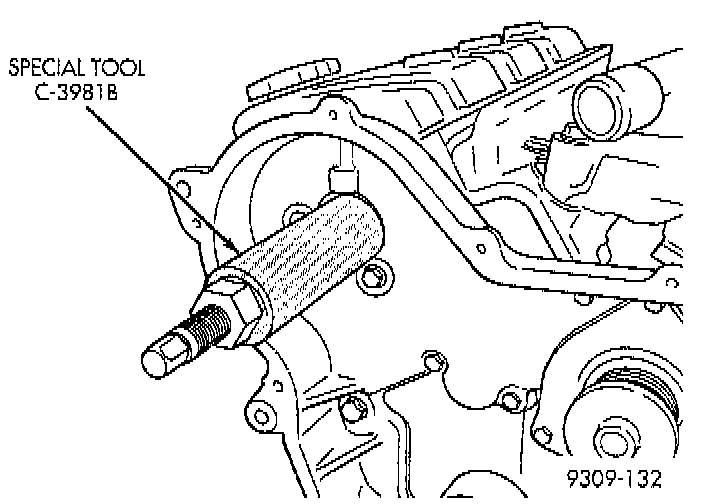 SPECIAL TOOL
C-3981B

9309-132