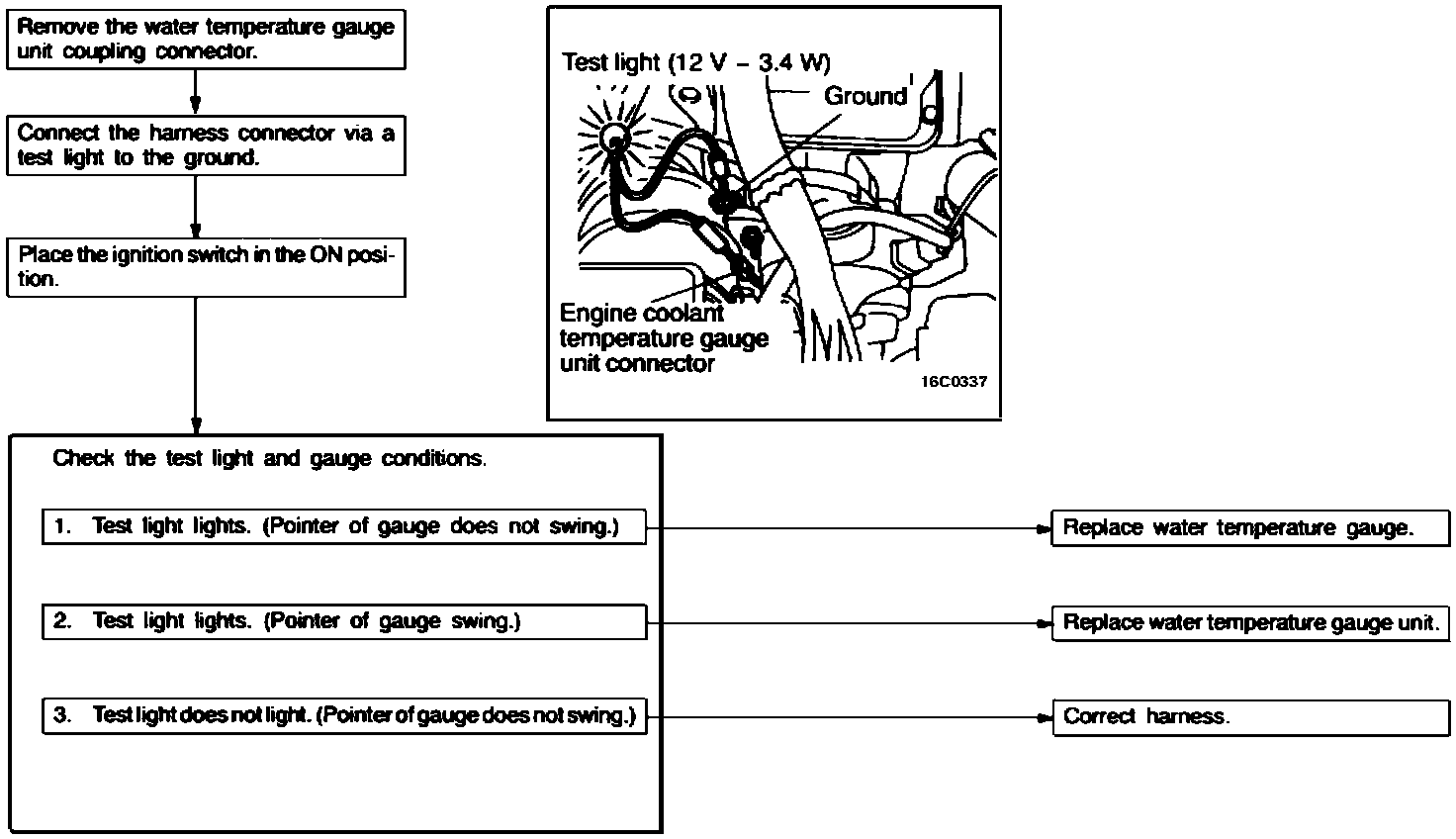 Remove the water temperature gauge unit coupling connector.

Connect the harness connector via a test light to the ground.

Place the ignition switch in the ON position.

Test light (12 V – 3.4 W)

Ground

Engine coolant temperature gauge unit connector

16C0337

Check the test light and gauge conditions.

1. Test light lights. (Pointer of gauge does not swing.)

Replace water temperature gauge.

2. Test light lights. (Pointer of gauge swing.)

Replace water temperature gauge unit.

3. Test light does not light. (Pointer of gauge does not swing.)

Correct harness.