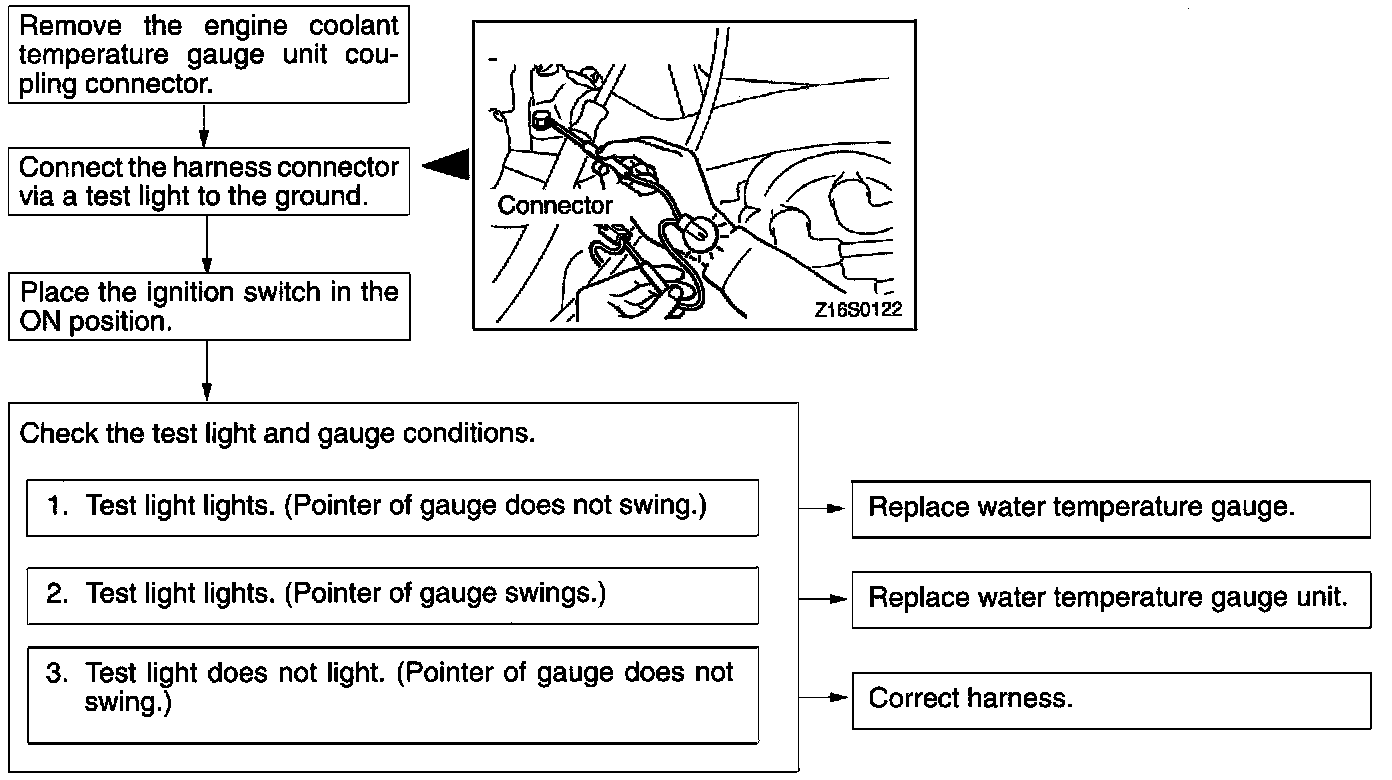 Remove the engine coolant temperature gauge unit coupling connector.

Connect the harness connector via a test light to the ground.

Connector

Z16S0122

Place the ignition switch in the ON position.

Check the test light and gauge conditions.

1. Test light lights. (Pointer of gauge does not swing.)

Replace water temperature gauge.

2. Test light lights. (Pointer of gauge swings.)

Replace water temperature gauge unit.

3. Test light does not light. (Pointer of gauge does not swing.)

Correct harness.