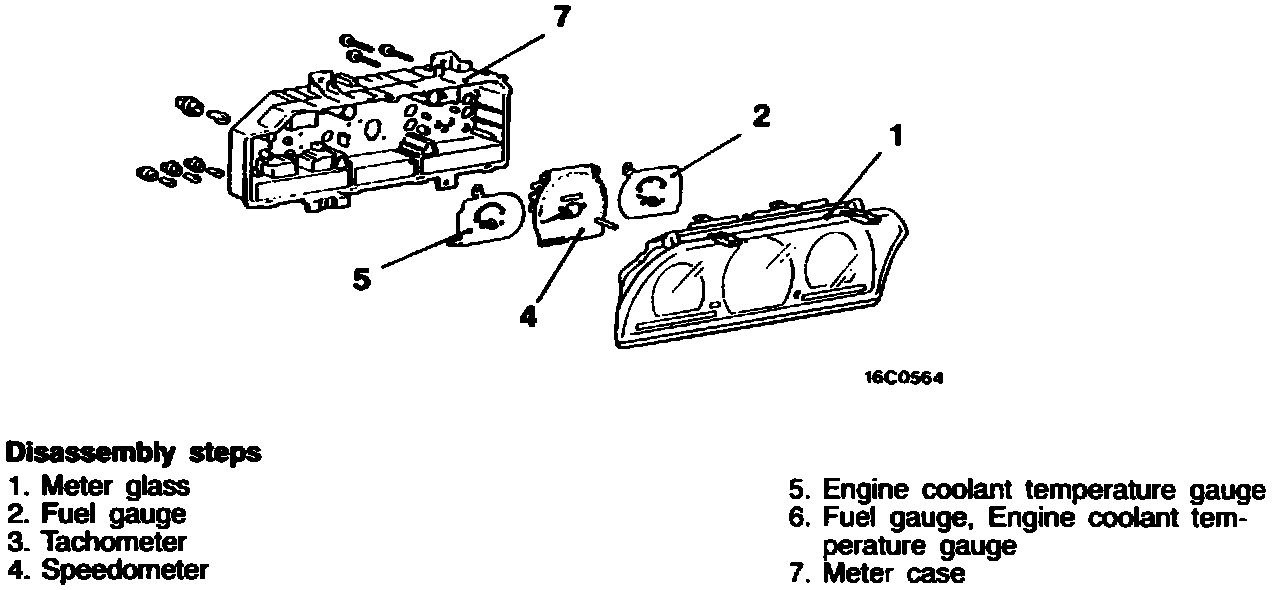 7

2

1

5

4

16C0564

Disassembly steps
1. Meter glass
2. Fuel gauge
3. Tachometer
4. Speedometer

5. Engine coolant temperature gauge
6. Fuel gauge, Engine coolant temperature gauge
7. Meter case