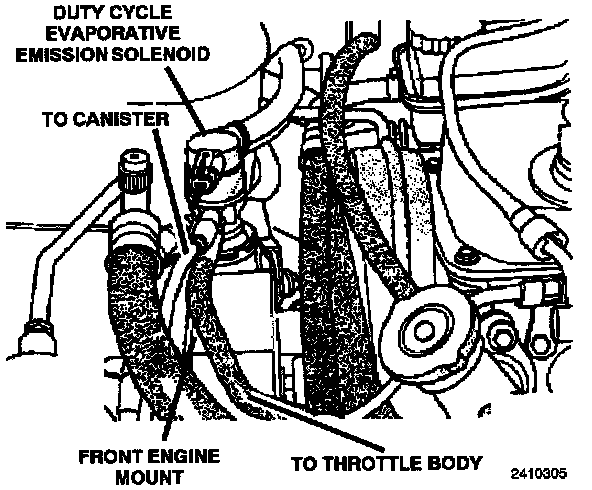 DUTY CYCLE EVAPORATIVE EMISSION SOLENOID

TO CANISTER

FRONT ENGINE MOUNT

TO THROTTLE BODY

2410305