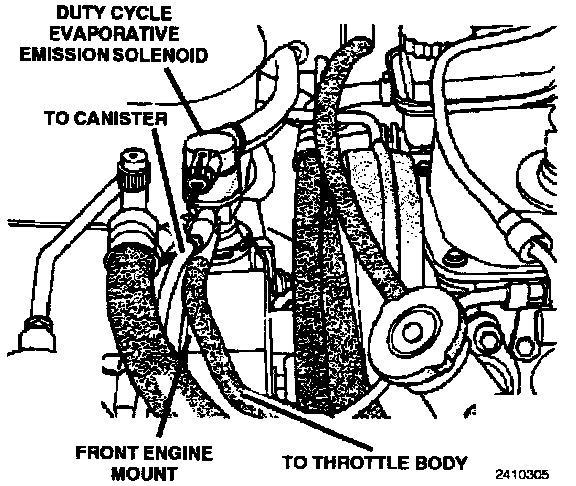 DUTY CYCLE EVAPORATIVE EMISSION SOLENOID

TO CANISTER

FRONT ENGINE MOUNT

TO THROTTLE BODY

2410305