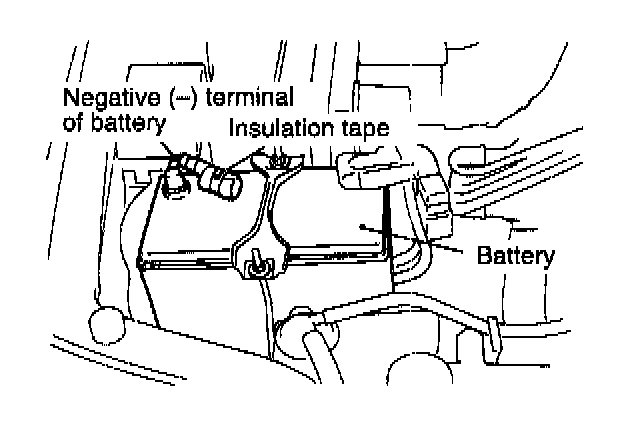 Negative (–) terminal of battery

Insulation tape

Battery