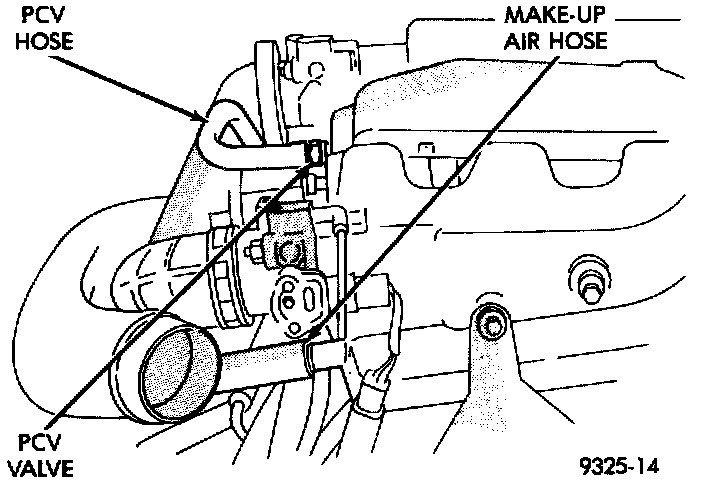 PCV HOSE

MAKE-UP AIR HOSE

PCV VALVE

9325-14