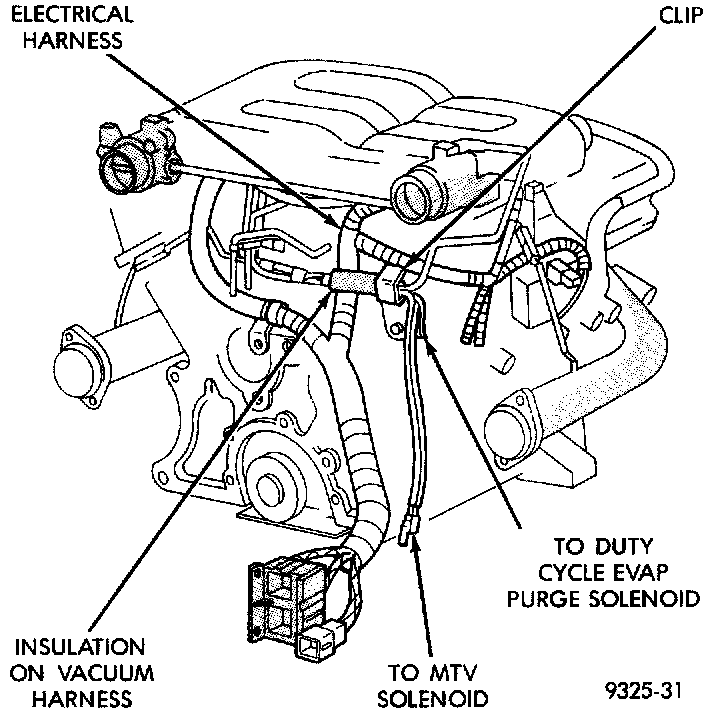 ELECTRICAL HARNESS

CLIP

TO DUTY CYCLE EVAP PURGE SOLENOID

INSULATION ON VACUUM HARNESS

TO MTV SOLENOID

9325-31