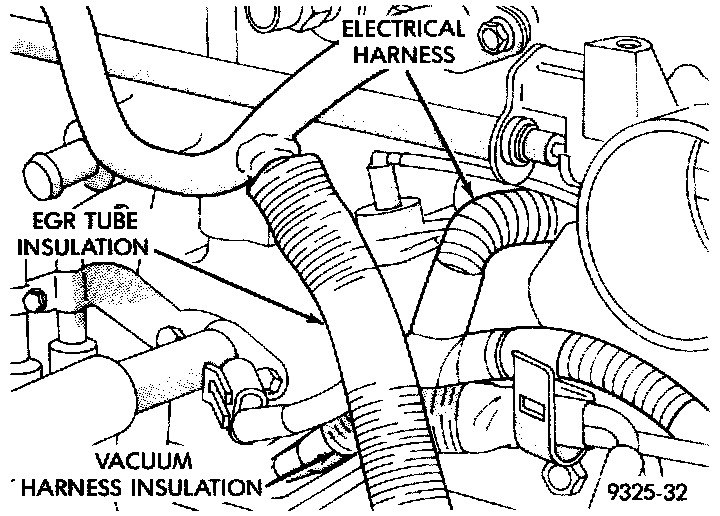 ELECTRICAL HARNESS

EGR TUBE INSULATION

VACUUM HARNESS INSULATION

9325-32