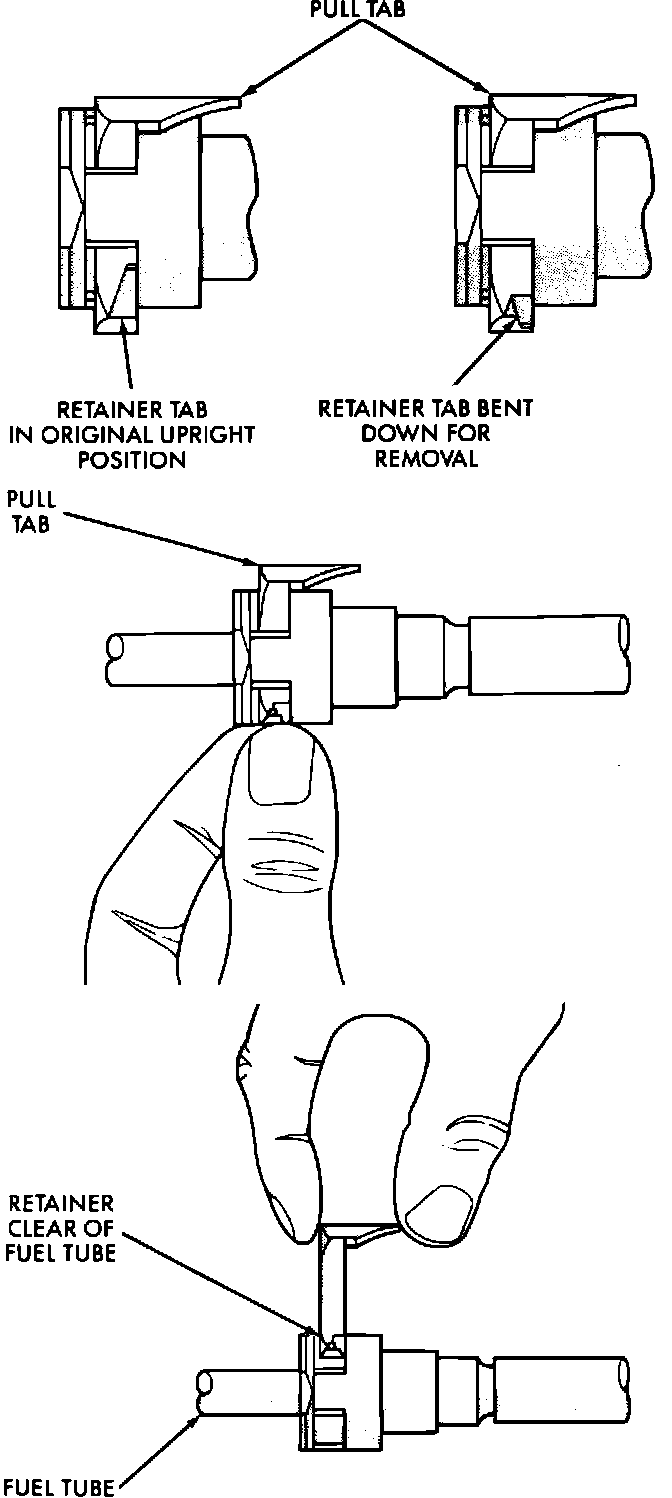 PULL TAB

RETAINER TAB IN ORIGINAL UPRIGHT POSITION

RETAINER TAB BENT DOWN FOR REMOVAL

PULL TAB

RETAINER CLEAR OF FUEL TUBE

FUEL TUBE