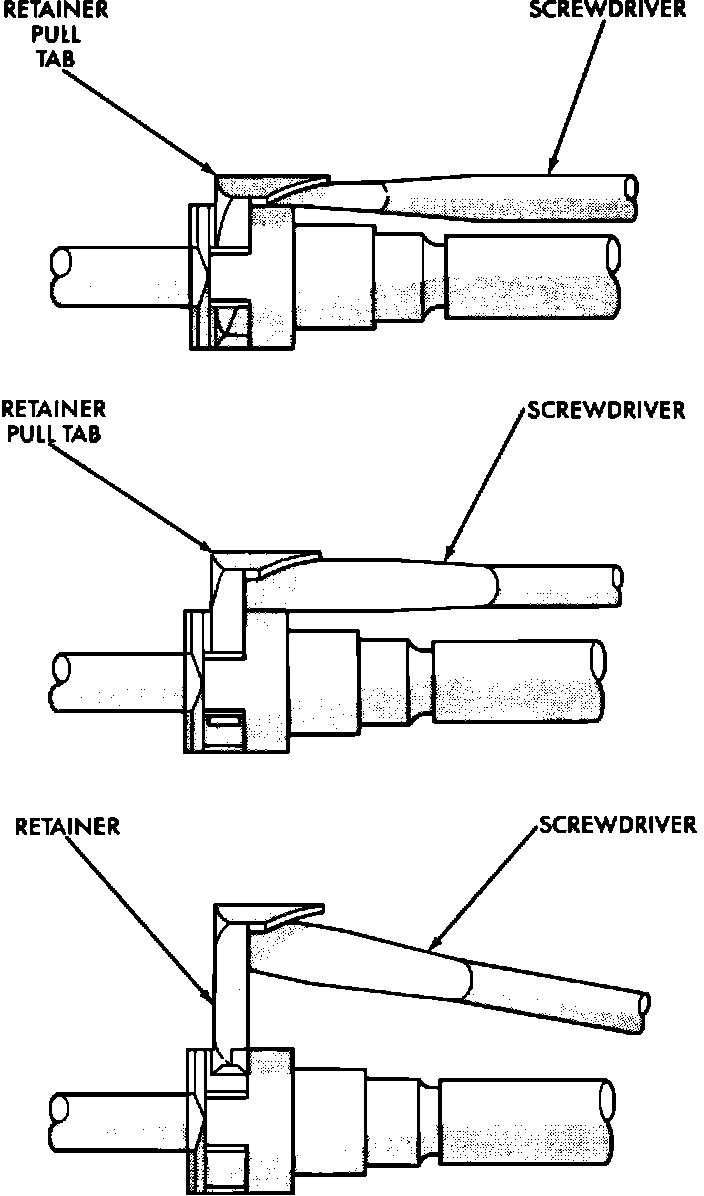 RETAINER PULL TAB

SCREWDRIVER

RETAINER PULL TAB

SCREWDRIVER

RETAINER

SCREWDRIVER