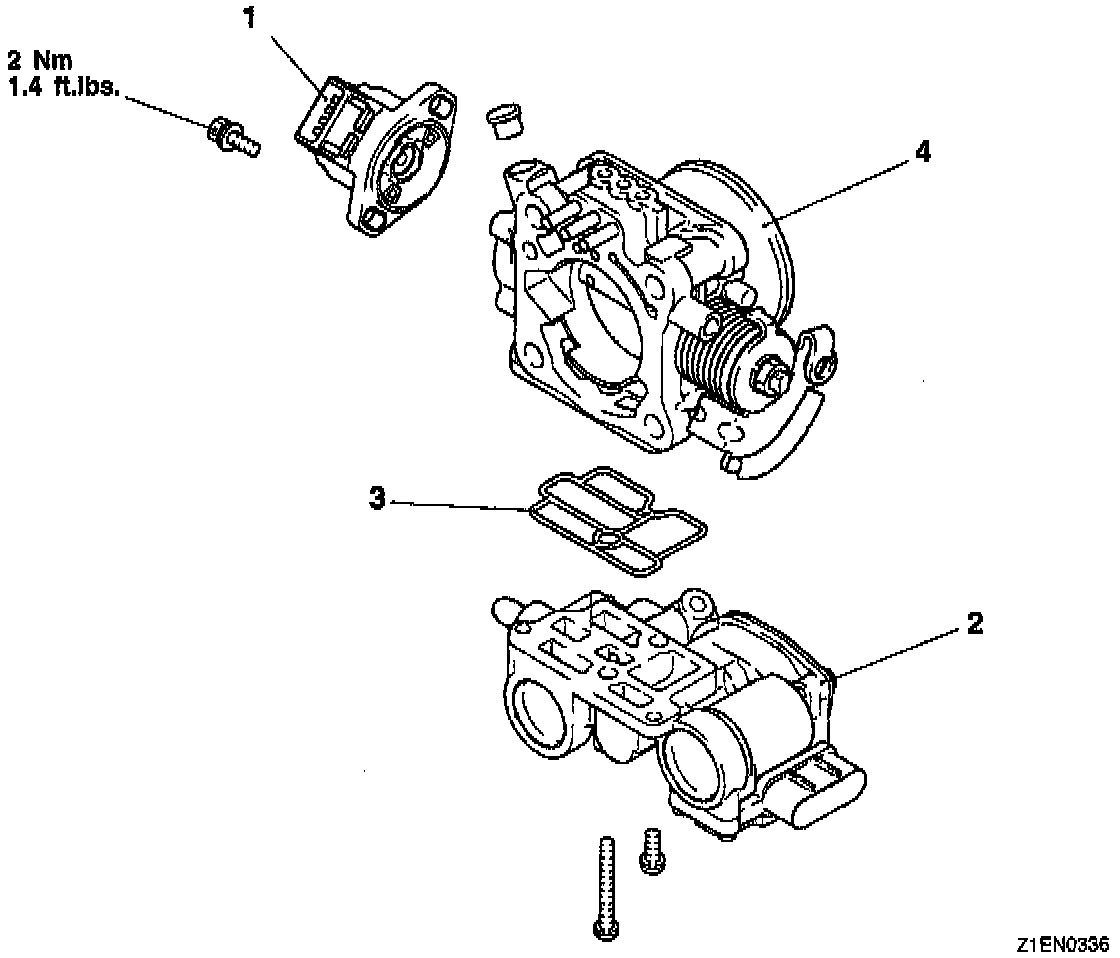 2 Nm
1.4 ft.lbs.

1

4

3

2

Z1EN0336