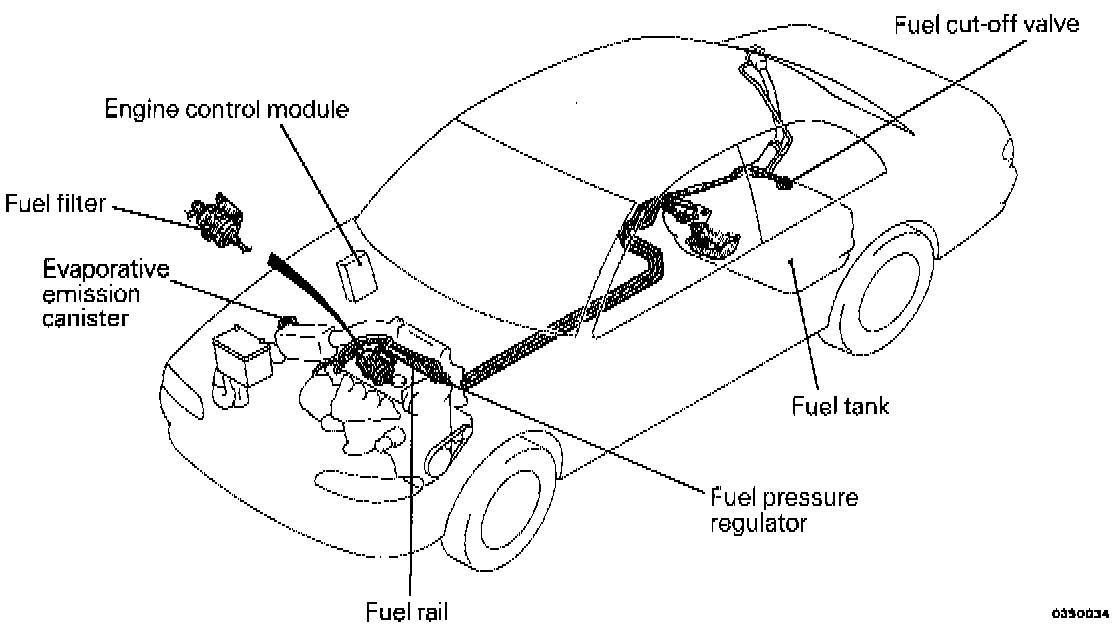 Fuel cut-off valve

Engine control module

Fuel filter

Evaporative emission canister

Fuel tank

Fuel pressure regulator

Fuel rail

0350034