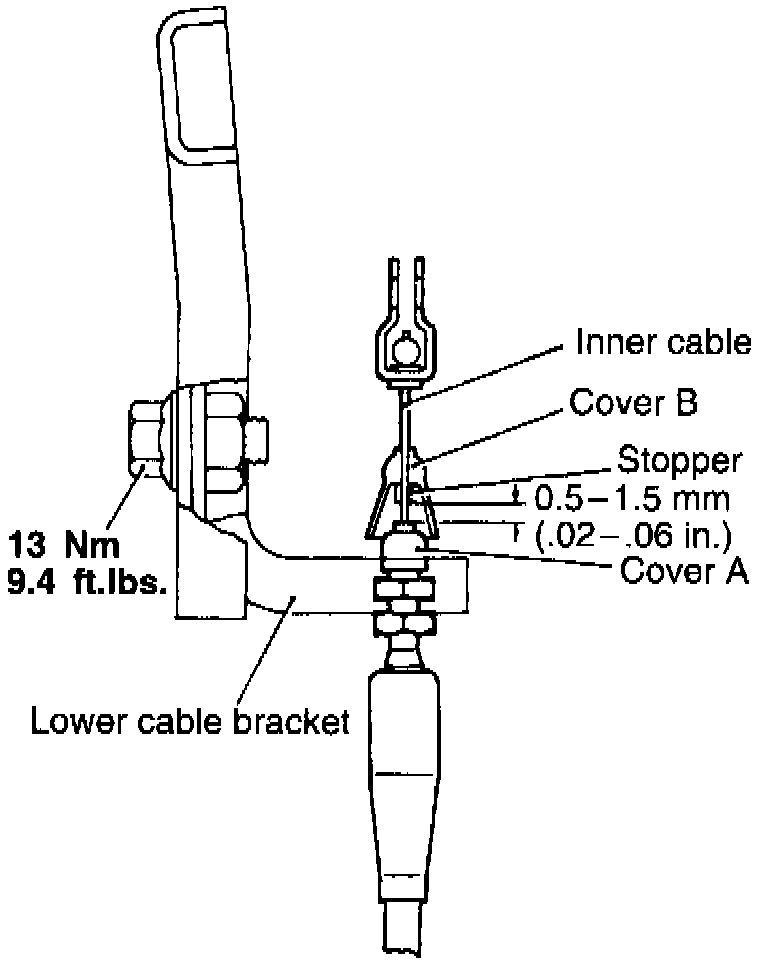 Inner cable
Cover B
Stopper
0.5–1.5 mm
(.02–.06 in.)
Cover A
13 Nm
9.4 ft.lbs.
Lower cable bracket