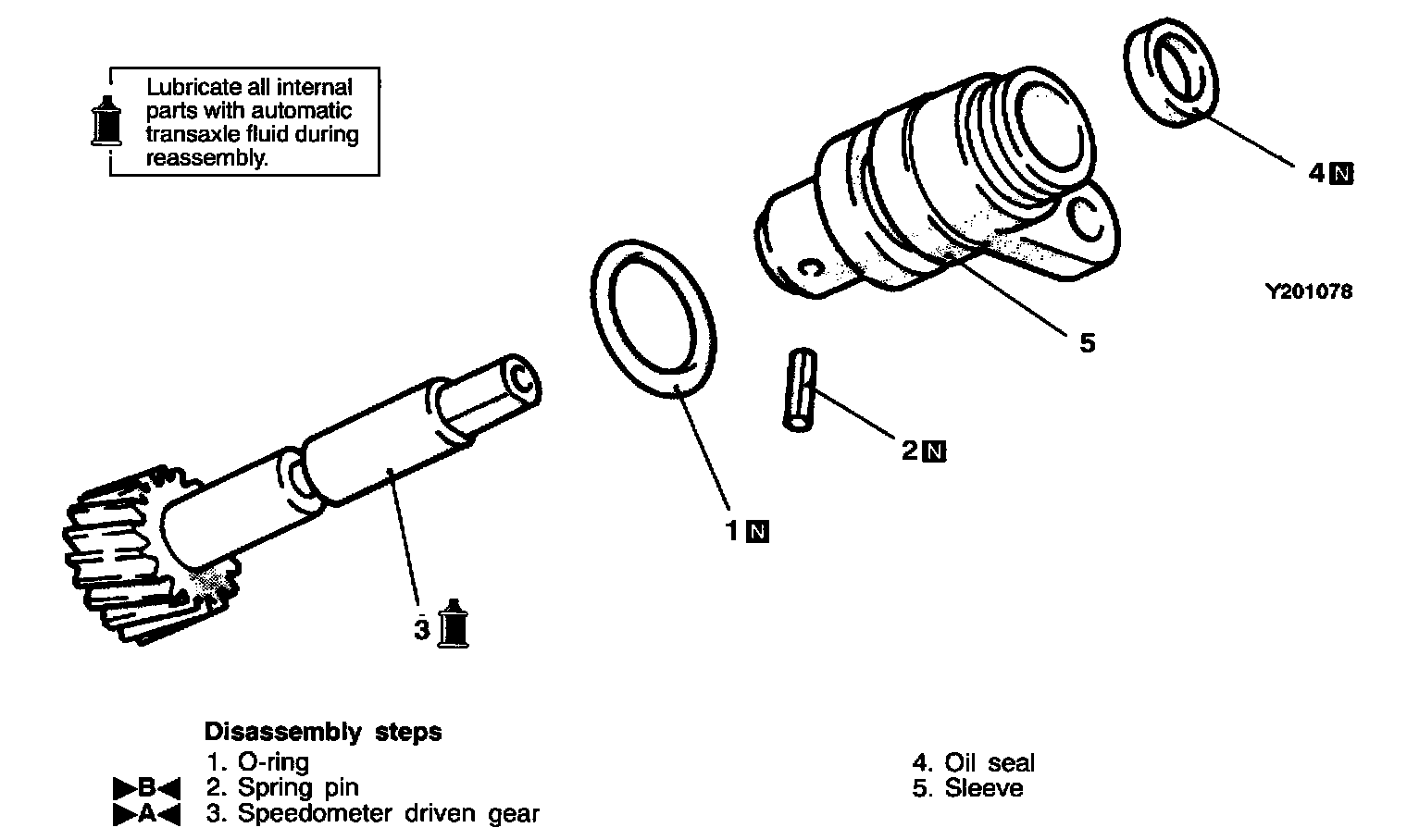 Lubricate all internal parts with automatic transaxle fluid during reassembly.

4 N

Y201078

5

2 N

1 N

3

Disassembly steps
1. O-ring
▶B◀ 2. Spring pin
▶A◀ 3. Speedometer driven gear

4. Oil seal
5. Sleeve