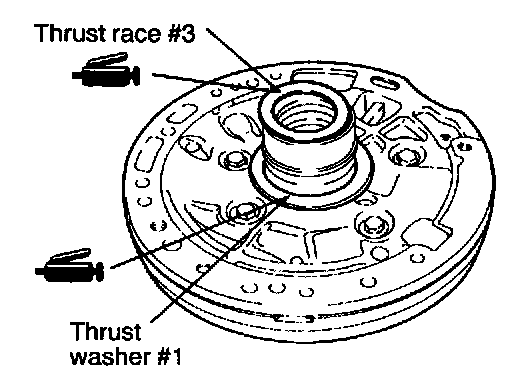 Thrust race #3

Thrust washer #1