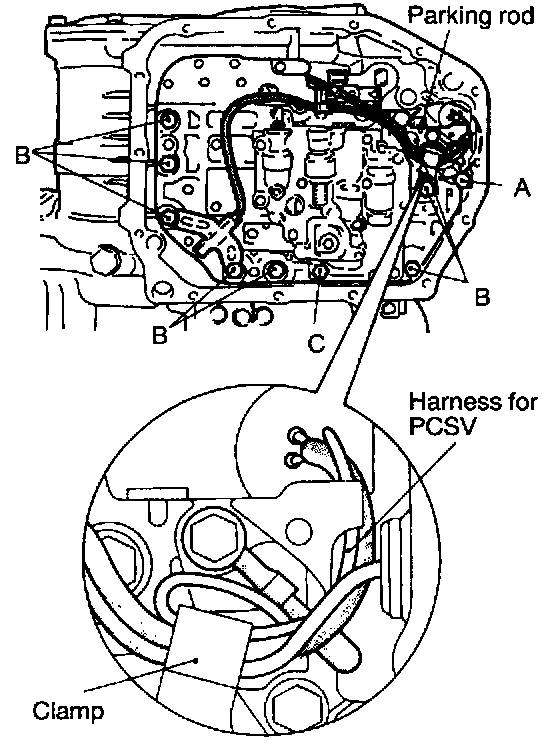 Parking rod

B

A

B

B

C

Harness for PCSV

Clamp