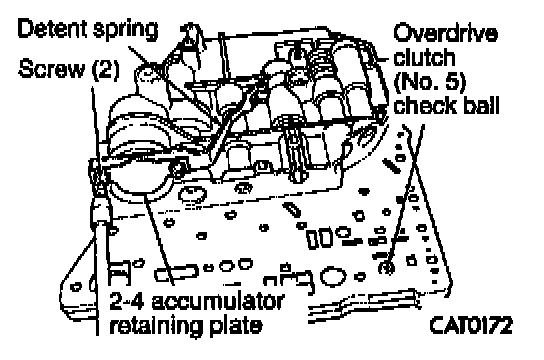 Detent spring
Screw (2)
Overdrive clutch (No. 5) check ball
2-4 accumulator retaining plate
CAT0172