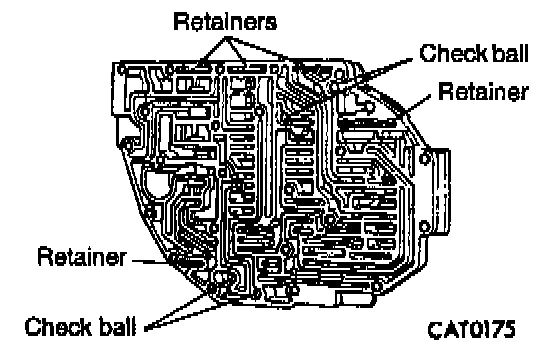 Retainers
Check ball
Retainer
Retainer
Check ball
CAT0175