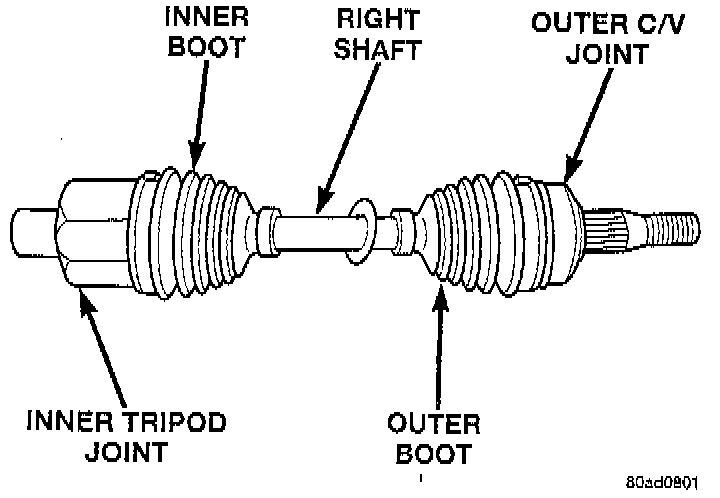 INNER BOOT

RIGHT SHAFT

OUTER C/V JOINT

INNER TRIPOD JOINT

OUTER BOOT

80ad0801