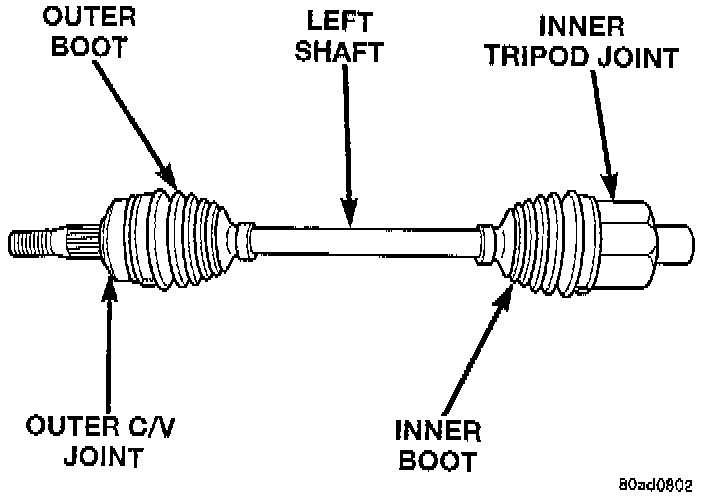 OUTER BOOT

LEFT SHAFT

INNER TRIPOD JOINT

OUTER C/V JOINT

INNER BOOT

80ad0802