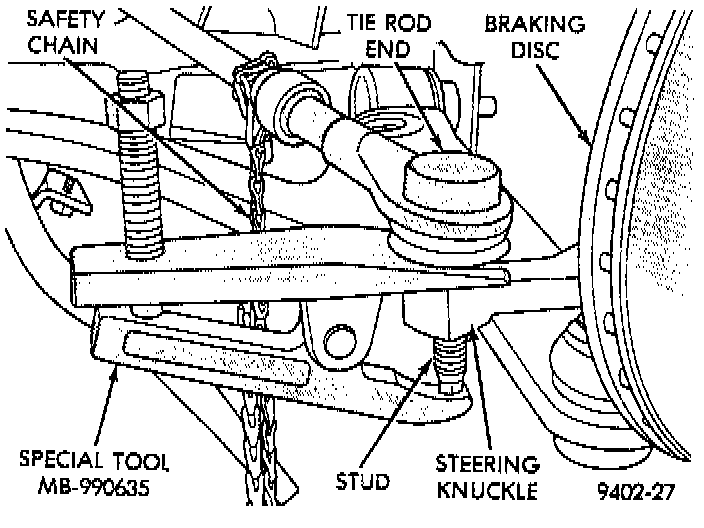 SAFETY CHAIN

TIE ROD END

BRAKING DISC

SPECIAL TOOL MB-990635

STUD

STEERING KNUCKLE

9402-27