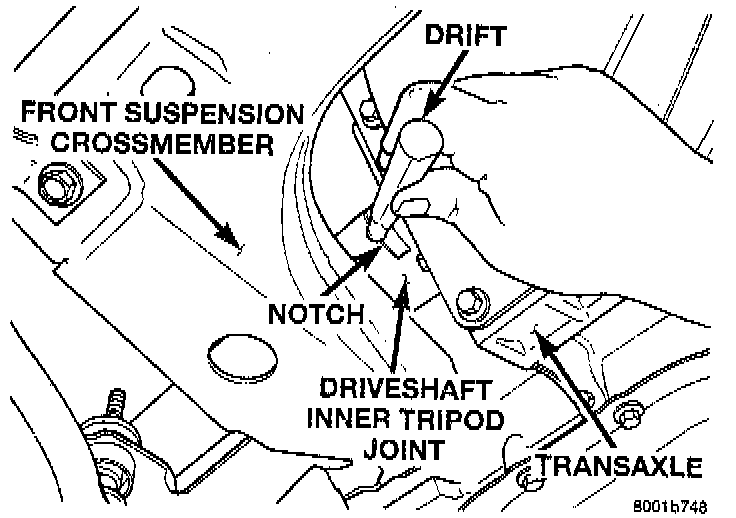 DRIFT

FRONT SUSPENSION CROSSMEMBER

NOTCH

DRIVESHAFT INNER TRIPOD JOINT

TRANSAXLE

8001b748