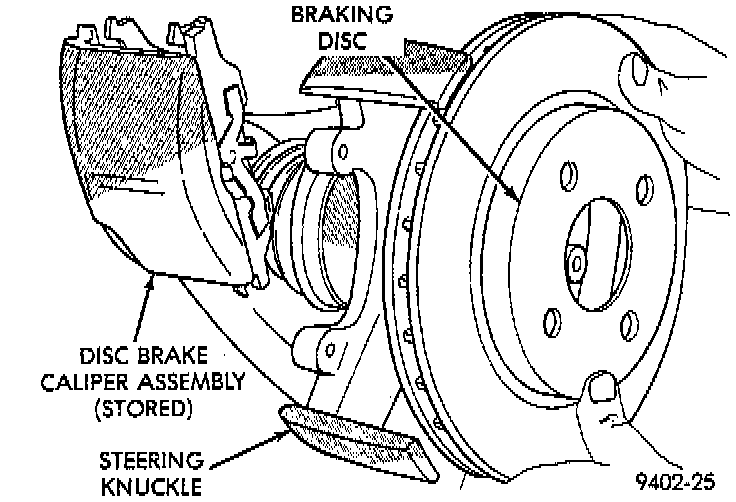 BRAKING DISC

DISC BRAKE CALIPER ASSEMBLY (STORED)

STEERING KNUCKLE

9402-25