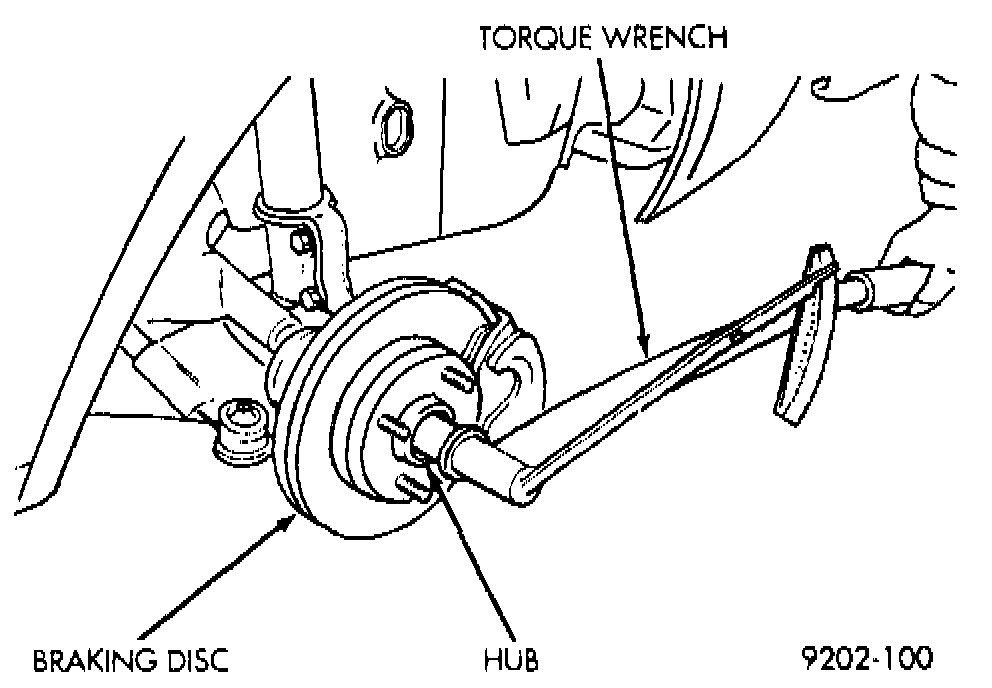 TORQUE WRENCH

BRAKING DISC

HUB

9202-100