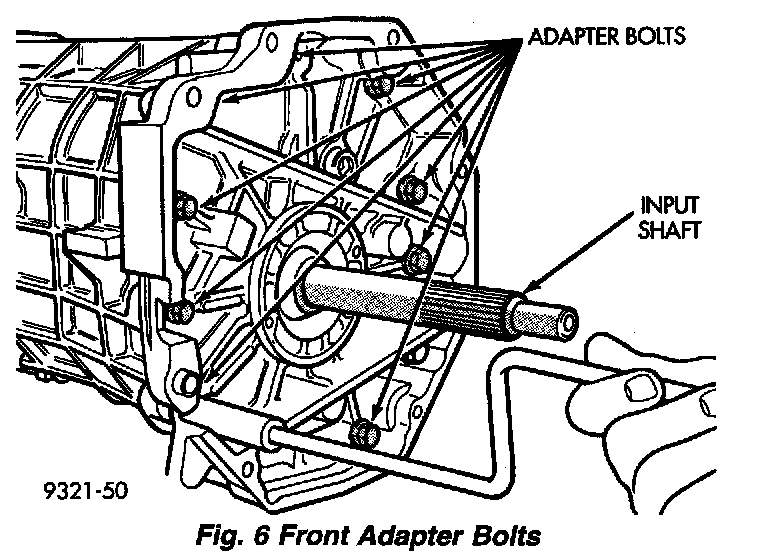 ADAPTER BOLTS

INPUT SHAFT

9321-50

Fig. 6 Front Adapter Bolts