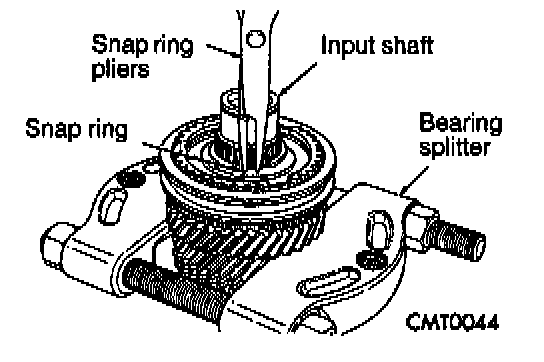 Snap ring pliers

Input shaft

Snap ring

Bearing splitter

CMT0044