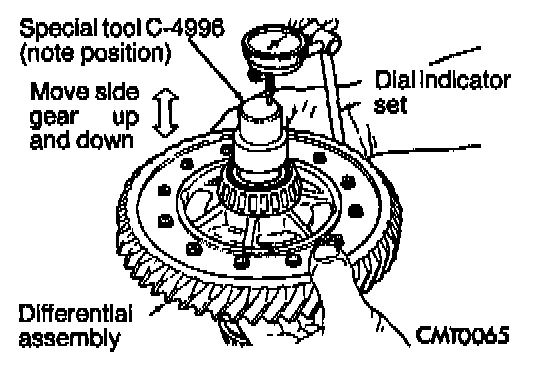 Special tool C-4996 (note position)

Move side gear up and down

Dial indicator set

Differential assembly

CMT0065