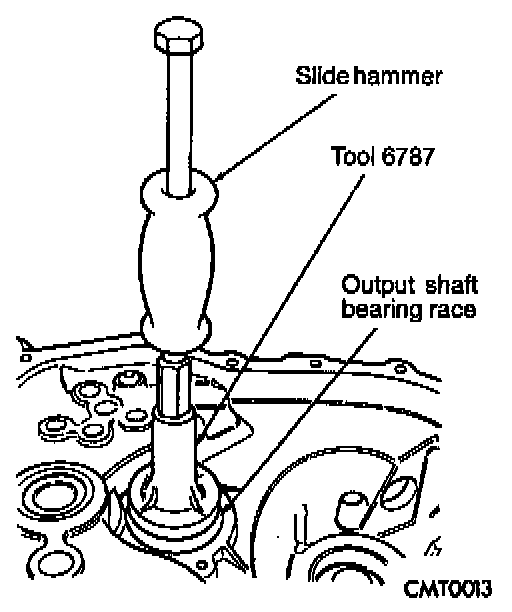 Slide hammer

Tool 6787

Output shaft bearing race

CMT0013