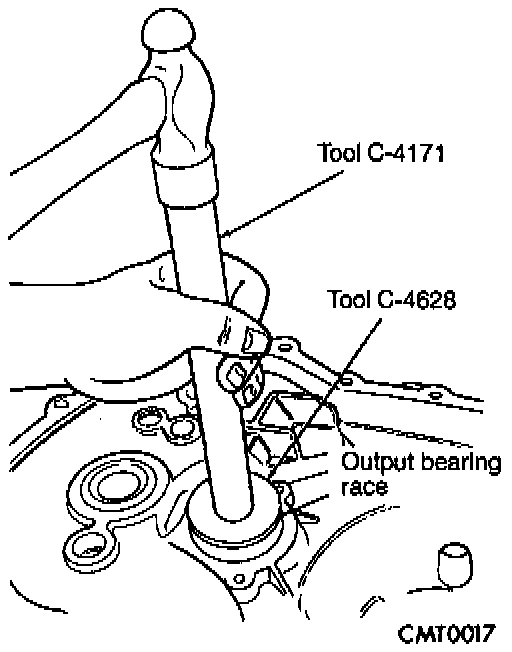 Tool C-4171

Tool C-4628

Output bearing race

CMT0017