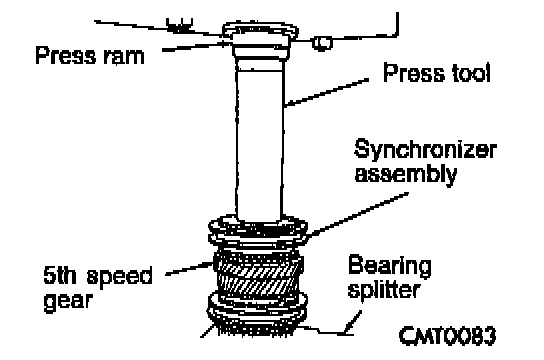 Press ram

Press tool

Synchronizer assembly

5th speed gear

Bearing splitter

CMT0083