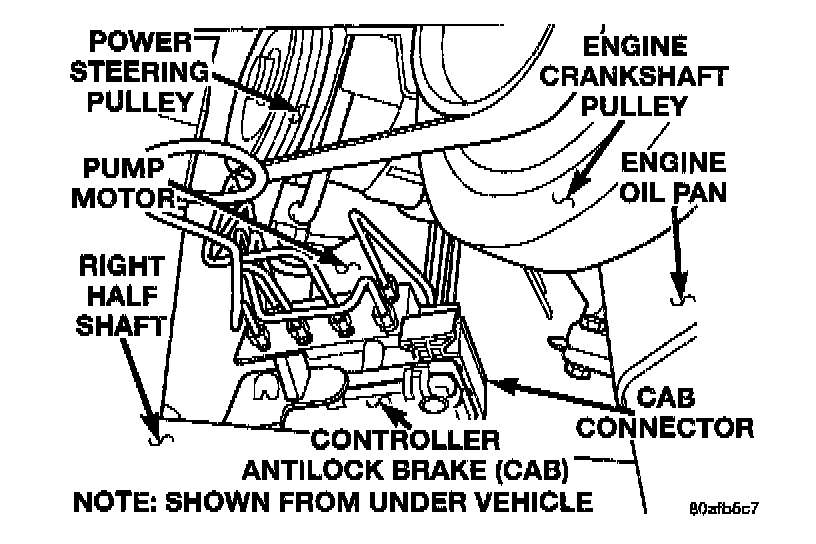 POWER STEERING PULLEY

ENGINE CRANKSHAFT PULLEY

PUMP MOTOR

ENGINE OIL PAN

RIGHT HALF SHAFT

CAB CONNECTOR

CONTROLLER ANTILOCK BRAKE (CAB)

NOTE: SHOWN FROM UNDER VEHICLE

80afb6c7