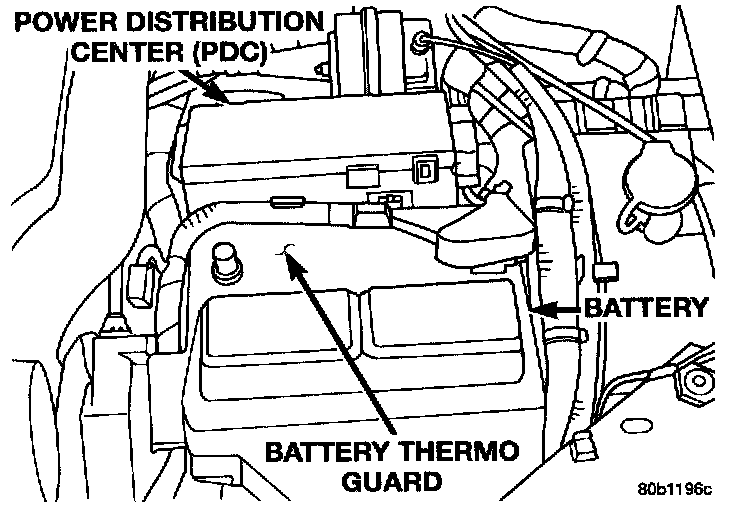 POWER DISTRIBUTION CENTER (PDC)

BATTERY

BATTERY THERMO GUARD

80b1196c