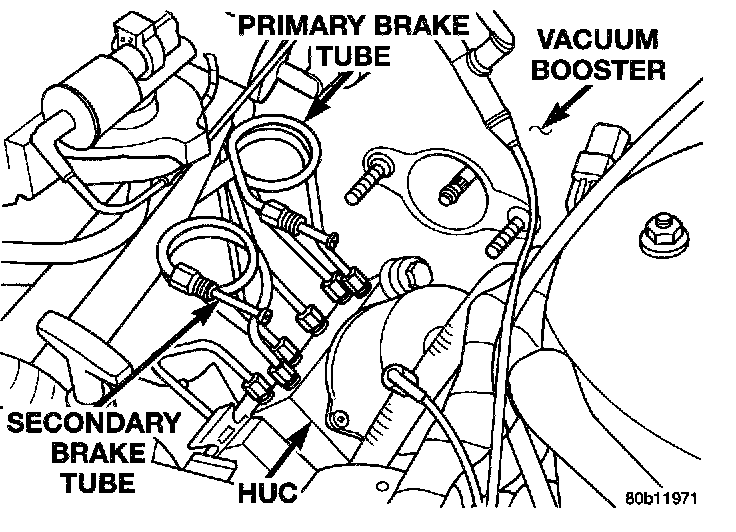 PRIMARY BRAKE TUBE

VACUUM BOOSTER

SECONDARY BRAKE TUBE

HUC

80b11971