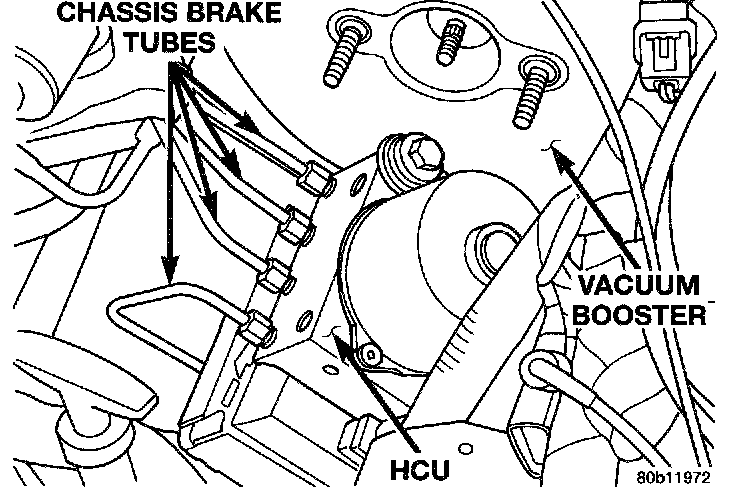 CHASSIS BRAKE TUBES

VACUUM BOOSTER

HCU

80b11972