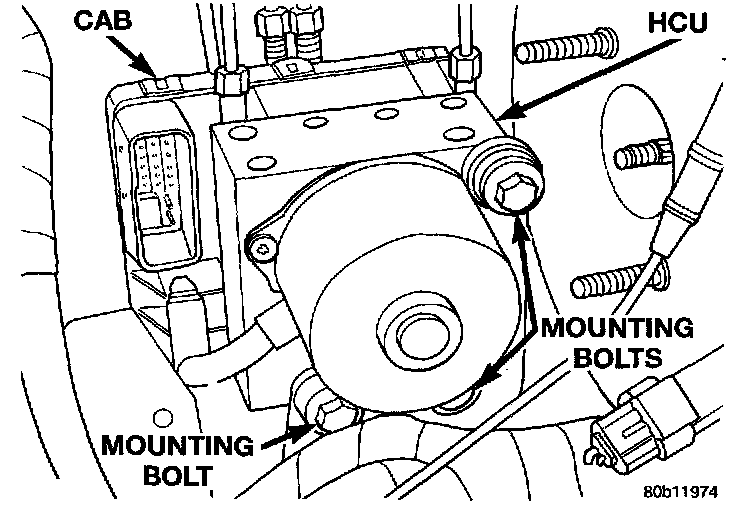 CAB
HCU
MOUNTING BOLTS
MOUNTING BOLT
80b11974